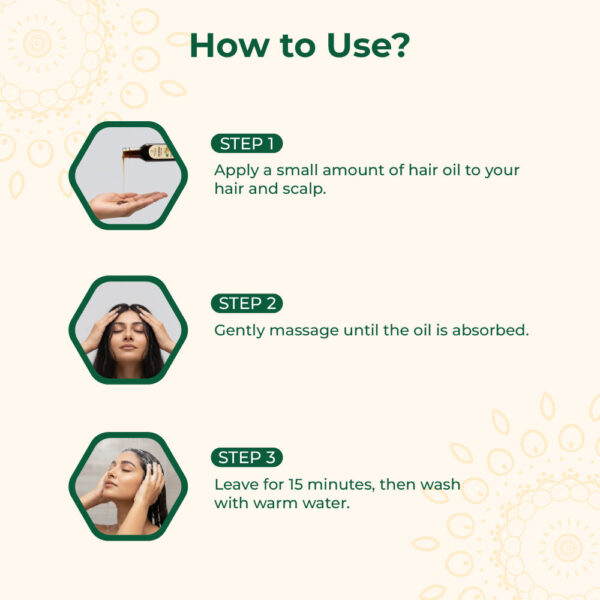 How to Use?

STEP 1
Apply a small amount of hair oil to your hair and scalp.

STEP 2
Gently massage until the oil is absorbed.

STEP 3
Leave for 15 minutes, then wash with warm water.